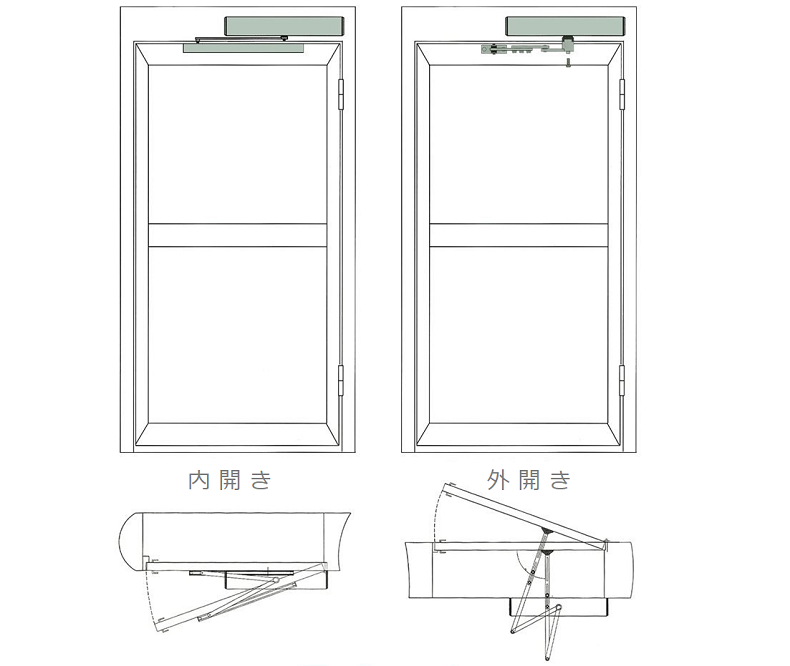 内開き

外開き